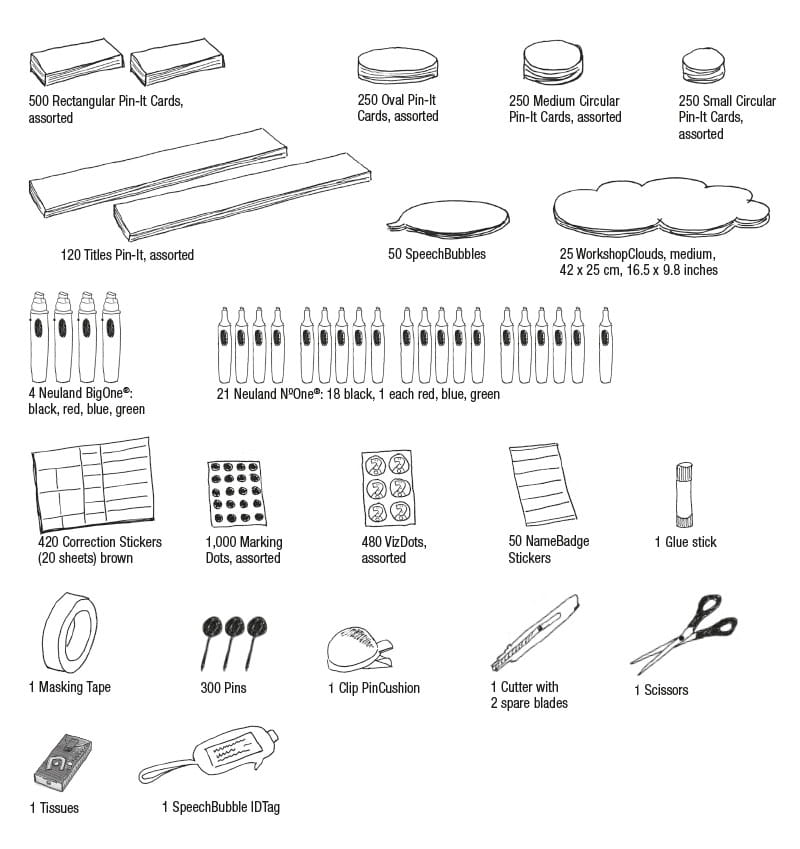 500 Rectangular Pin-It Cards, assorted

250 Oval Pin-It Cards, assorted

250 Medium Circular Pin-It Cards, assorted

250 Small Circular Pin-It Cards, assorted

120 Titles Pin-It, assorted

50 SpeechBubbles

25 WorkshopClouds, medium, 42 x 25 cm, 16.5 x 9.8 inches

4 Neuland BigOne®: black, red, blue, green

21 Neuland NºOne®: 18 black, 1 each red, blue, green

420 Correction Stickers (20 sheets) brown

1,000 Marking Dots, assorted

480 VizDots, assorted

50 NameBadge Stickers

1 Glue stick

1 Masking Tape

300 Pins

1 Clip PinCushion

1 Cutter with 2 spare blades

1 Scissors

1 Tissues

1 SpeechBubble IDTag